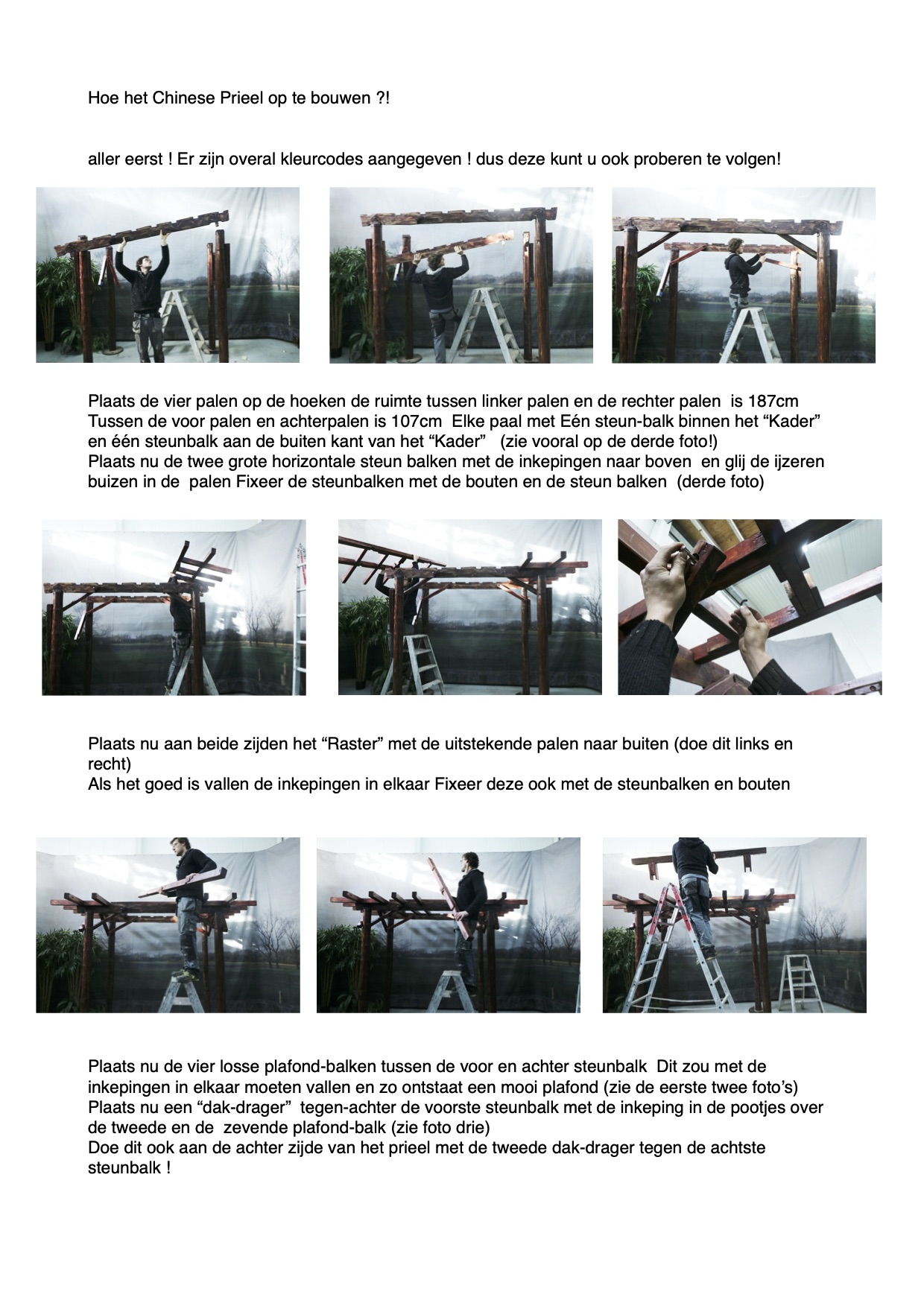 Hoe het Chinese Prieel op te bouwen ?!

aller eerst ! Er zijn overal kleurcodes aangegeven ! dus deze kunt u ook proberen te volgen!

Plaats de vier palen op de hoeken de ruimte tussen linker palen en de rechter palen is 187cm Tussen de voor palen en achterpalen is 107cm Elke paal met Eén steun-balk binnen het “Kader” en één steunbalk aan de buiten kant van het “Kader” (zie vooral op de derde foto!)
Plaats nu de twee grote horizontale steun balken met de inkepingen naar boven en glij de ijzeren buizen in de palen Fixeer de steunbalken met de bouten en de steun balken (derde foto)

Plaats nu aan beide zijden het “Raster” met de uitstekende palen naar buiten (doe dit links en recht)
Als het goed is vallen de inkepingen in elkaar Fixeer deze ook met de steunbalken en bouten

Plaats nu de vier losse plafond-balken tussen de voor en achter steunbalk Dit zou met de inkepingen in elkaar moeten vallen en zo ontstaat een mooi plafond (zie de eerste twee foto’s)
Plaats nu een “dak-drager” tegen-achter de voorste steunbalk met de inkeping in de pootjes over de tweede en de zevende plafond-balk (zie foto drie)
Doe dit ook aan de achter zijde van het prieel met de tweede dak-drager tegen de achtste steunbalk !