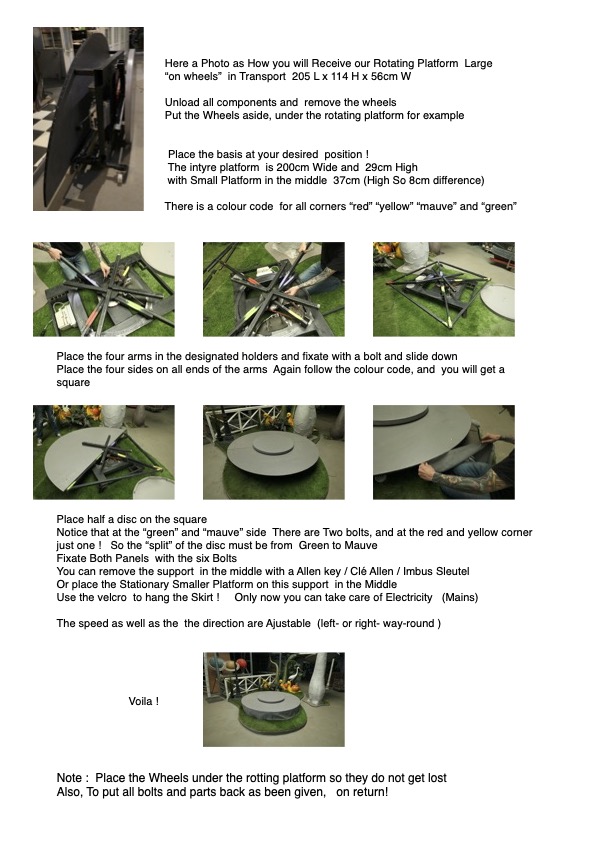 Here a Photo as How you will Receive our Rotating Platform Large "on wheels" in Transport 205 L x 114 H x 56cm W

Unload all components and remove the wheels
Put the Wheels aside, under the rotating platform for example

Place the basis at your desired position !
The intyre platform is 200cm Wide and 29cm High
with Small Platform in the middle 37cm (High So 8cm difference)

There is a colour code for all corners "red" "yellow" "mauve" and "green"

Place the four arms in the designated holders and fixate with a bolt and slide down
Place the four sides on all ends of the arms Again follow the colour code, and you will get a square

Place half a disc on the square
Notice that at the "green" and "mauve" side There are Two bolts, and at the red and yellow corner just one ! So the "split" of the disc must be from Green to Mauve
Fixate Both Panels with the six Bolts
You can remove the support in the middle with a Allen key / Clé Allen / Imbus Sleutel
Or place the Stationary Smaller Platform on this support in the Middle
Use the velcro to hang the Skirt ! Only now you can take care of Electricity (Mains)

The speed as well as the the direction are Ajustable (left- or right- way-round )

Voila !

Note : Place the Wheels under the rotting platform so they do not get lost
Also, To put all bolts and parts back as been given, on return!